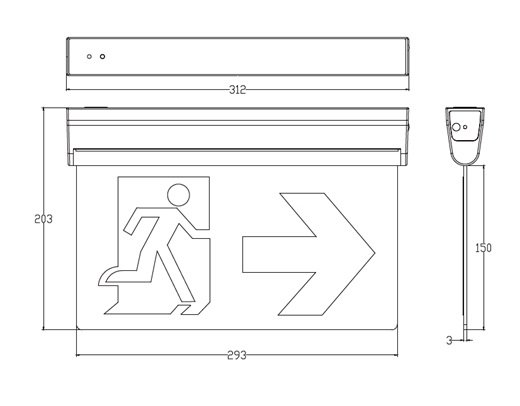 312

203

150

3

293